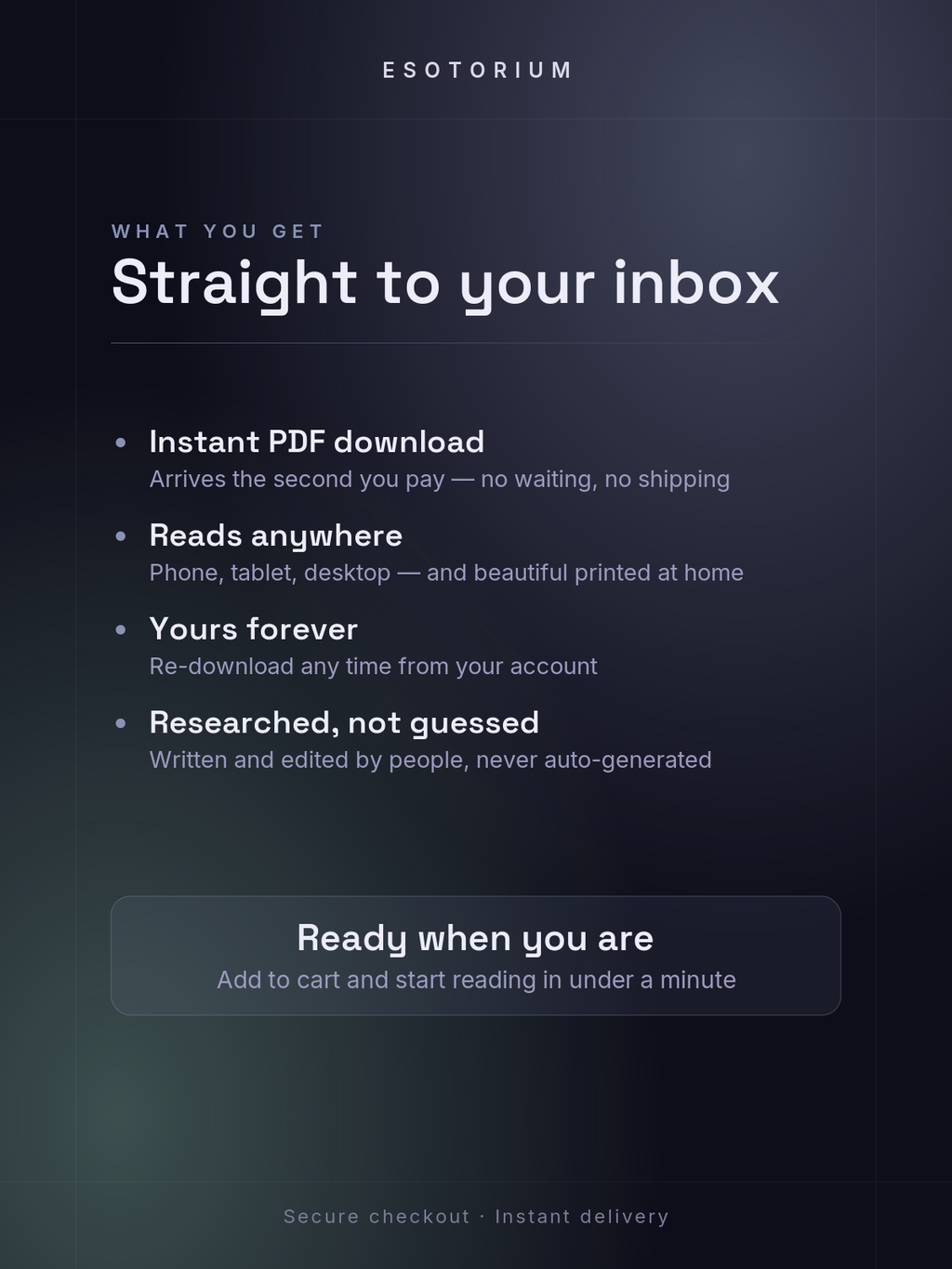 ESOTORIUM

WHAT YOU GET

Straight to your inbox

• Instant PDF download
Arrives the second you pay — no waiting, no shipping

• Reads anywhere
Phone, tablet, desktop — and beautiful printed at home

• Yours forever
Re-download any time from your account

• Researched, not guessed
Written and edited by people, never auto-generated

Ready when you are
Add to cart and start reading in under a minute

Secure checkout · Instant delivery